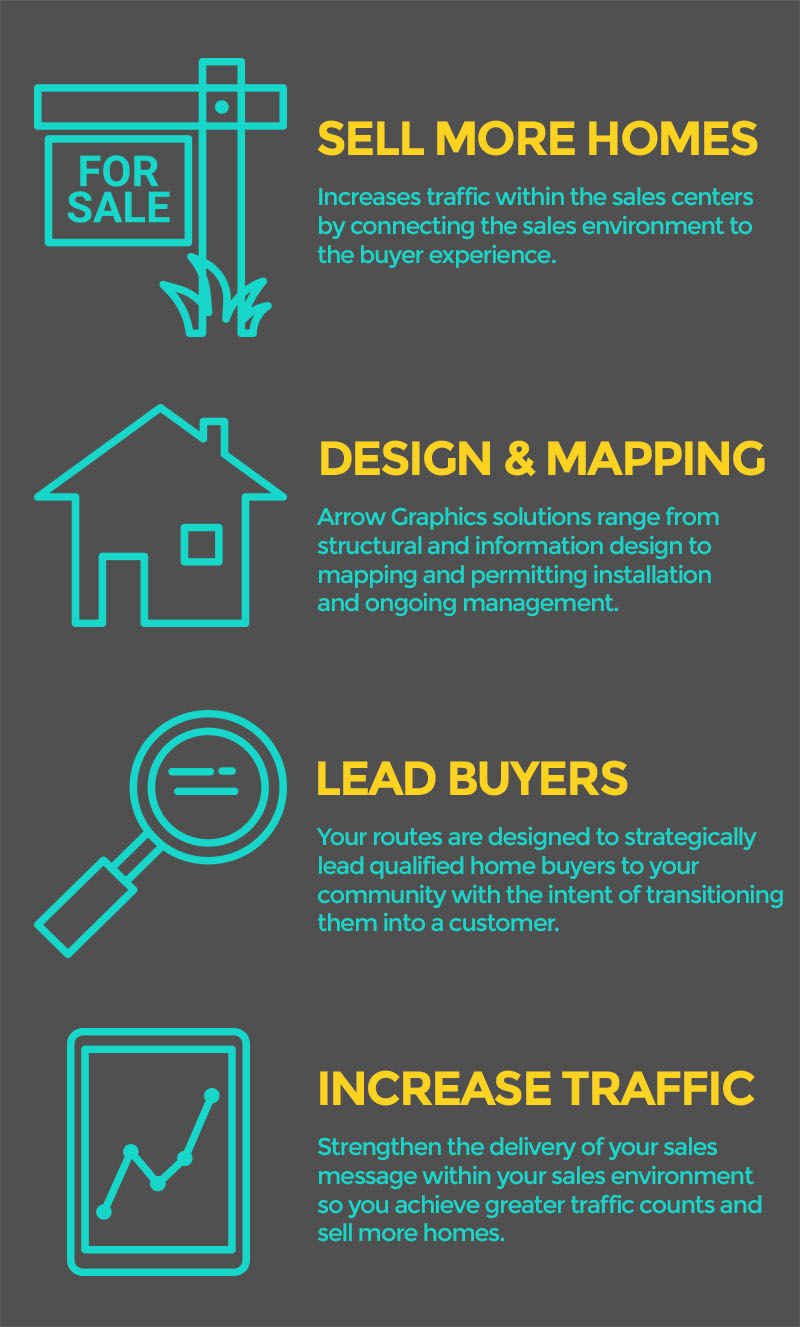 FOR SALE

SELL MORE HOMES

Increases traffic within the sales centers by connecting the sales environment to the buyer experience.

DESIGN & MAPPING

Arrow Graphics solutions range from structural and information design to mapping and permitting installation and ongoing management.

LEAD BUYERS

Your routes are designed to strategically lead qualified home buyers to your community with the intent of transitioning them into a customer.

INCREASE TRAFFIC

Strengthen the delivery of your sales message within your sales environment so you achieve greater traffic counts and sell more homes.