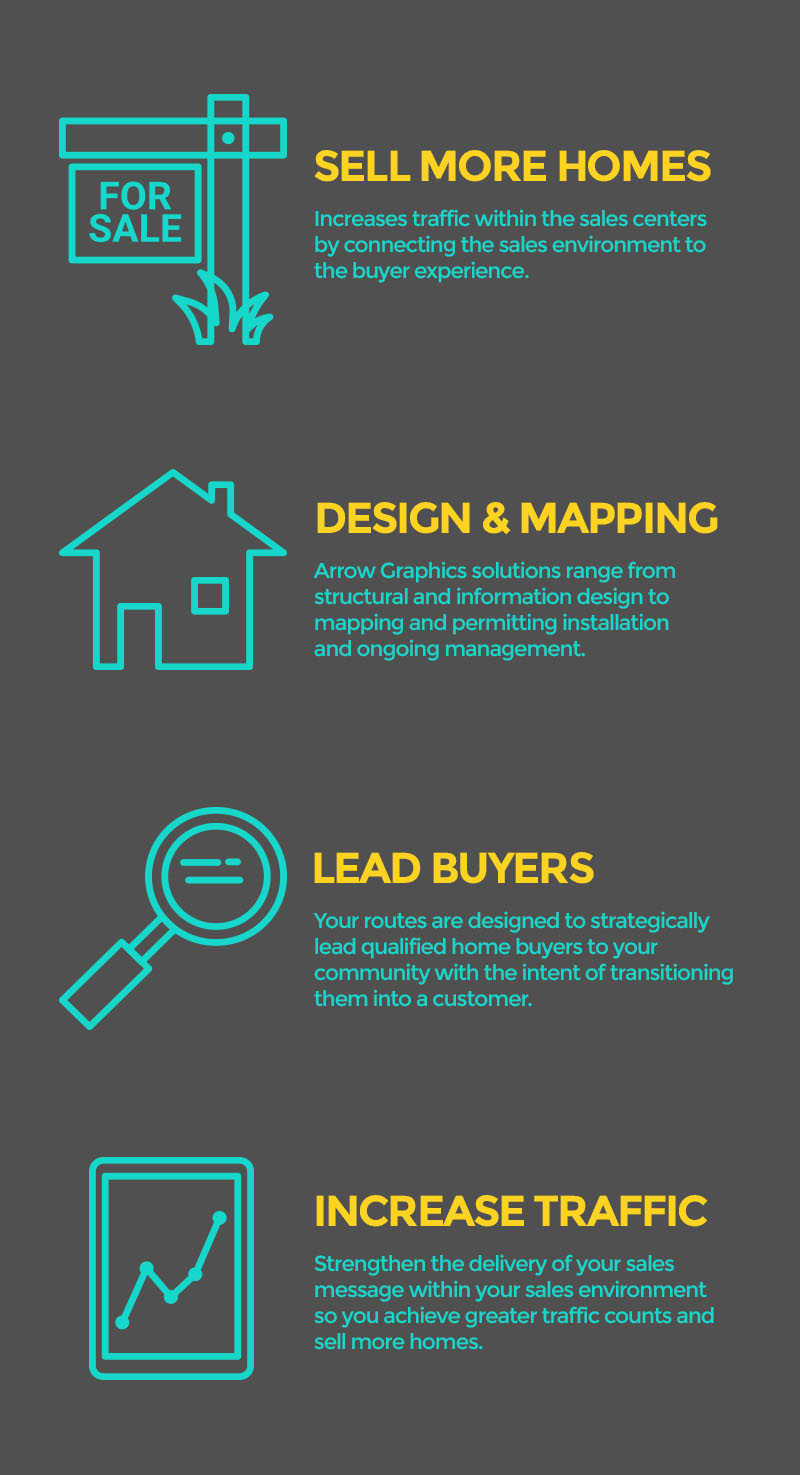 FOR SALE

SELL MORE HOMES

Increases traffic within the sales centers by connecting the sales environment to the buyer experience.

DESIGN & MAPPING

Arrow Graphics solutions range from structural and information design to mapping and permitting installation and ongoing management.

LEAD BUYERS

Your routes are designed to strategically lead qualified home buyers to your community with the intent of transitioning them into a customer.

INCREASE TRAFFIC

Strengthen the delivery of your sales message within your sales environment so you achieve greater traffic counts and sell more homes.